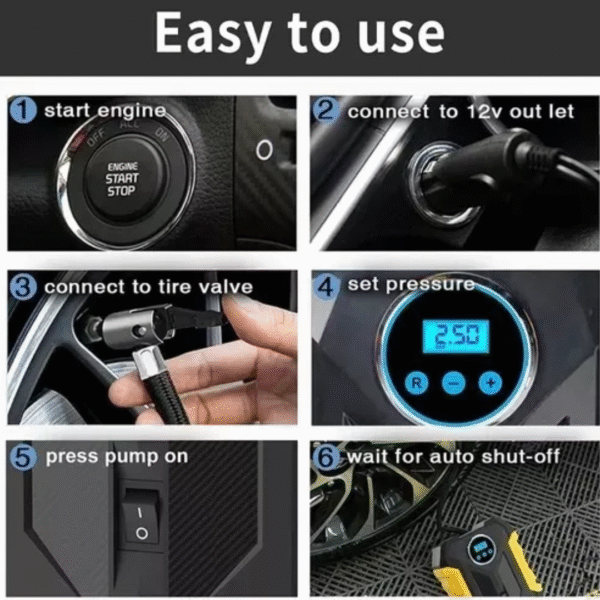 Easy to use

1 start engine

OFF ACC ON

ENGINE START STOP

2 connect to 12v out let

3 connect to tire valve

4 set pressure

2.50

R − +

5 press pump on

I
O

6 wait for auto shut-off